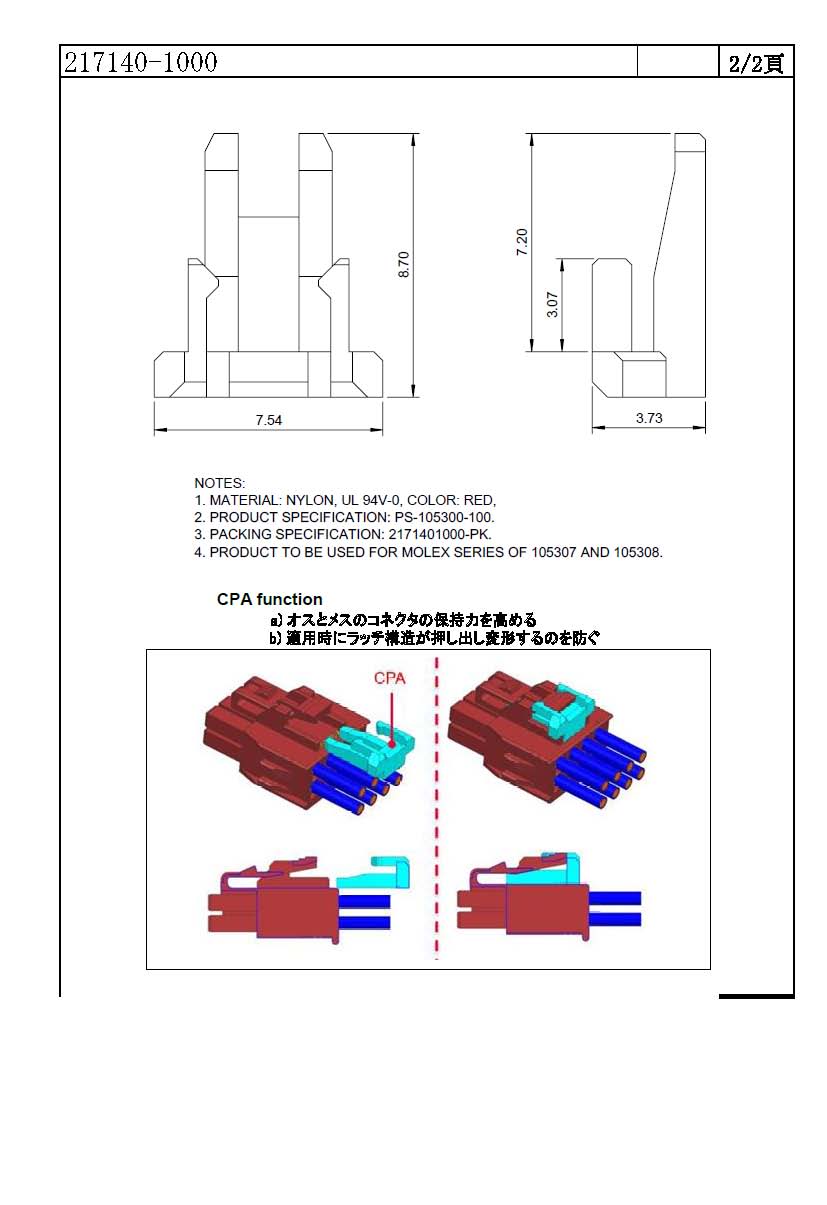 217140-1000

2/2頁

8.70

7.54

7.20

3.07

3.73

NOTES:
1. MATERIAL: NYLON, UL 94V-0, COLOR: RED,
2. PRODUCT SPECIFICATION: PS-105300-100.
3. PACKING SPECIFICATION: 2171401000-PK.
4. PRODUCT TO BE USED FOR MOLEX SERIES OF 105307 AND 105308.

CPA function
a) オスとメスのコネクタの保持力を高める
b) 適用時にラッチ構造が押し出し変形するのを防ぐ

CPA