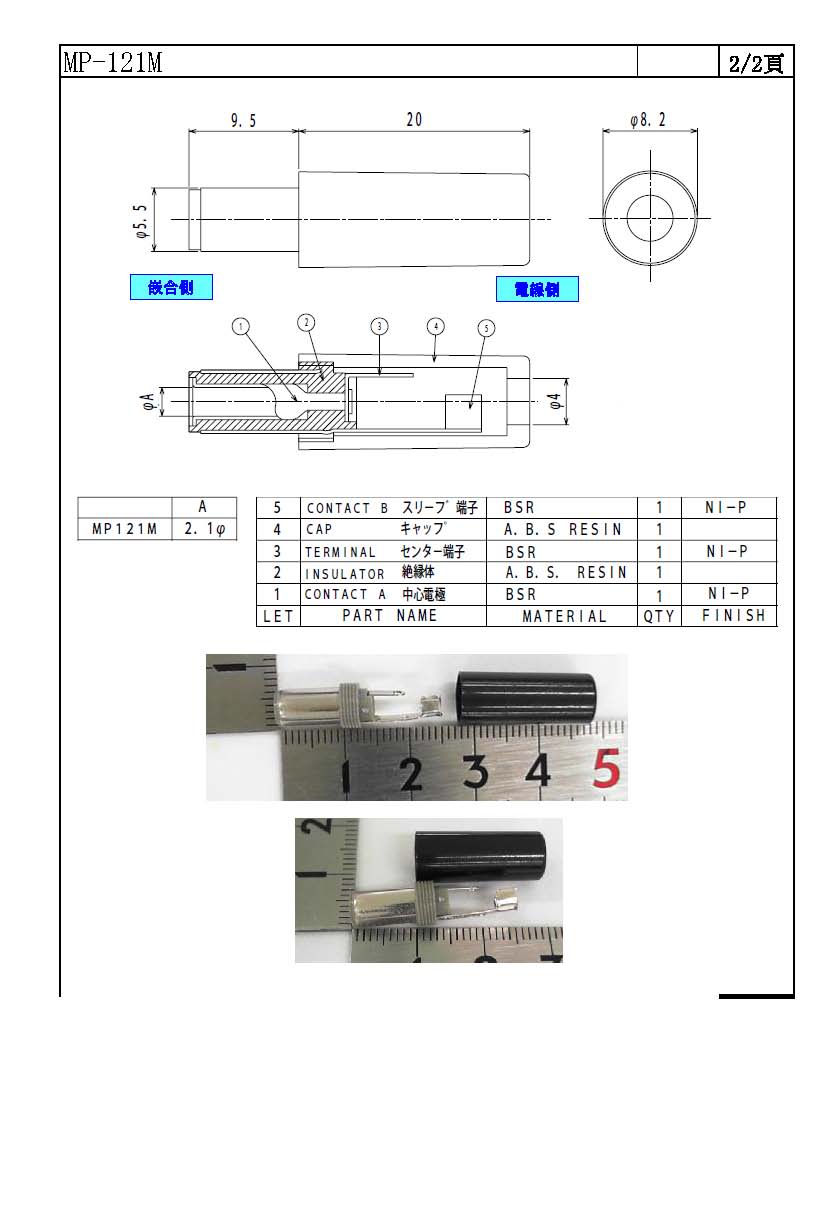 MP-121M

2/2頁

9.5

20

φ8.2

φ5.5

嵌合側

電線側

1 2 3 4 5

φA

φ4

|  | A |
|---|---|
| MP121M | 2.1φ |

| 5 | CONTACT B スリーブ端子 | BSR | 1 | NI-P |
|---|---|---|---|---|
| 4 | CAP キャップ | A.B.S RESIN | 1 | |
| 3 | TERMINAL センター端子 | BSR | 1 | NI-P |
| 2 | INSULATOR 絶縁体 | A.B.S. RESIN | 1 | |
| 1 | CONTACT A 中心電極 | BSR | 1 | NI-P |
| LET | PART NAME | MATERIAL | QTY | FINISH |

1 2 3 4 5

2