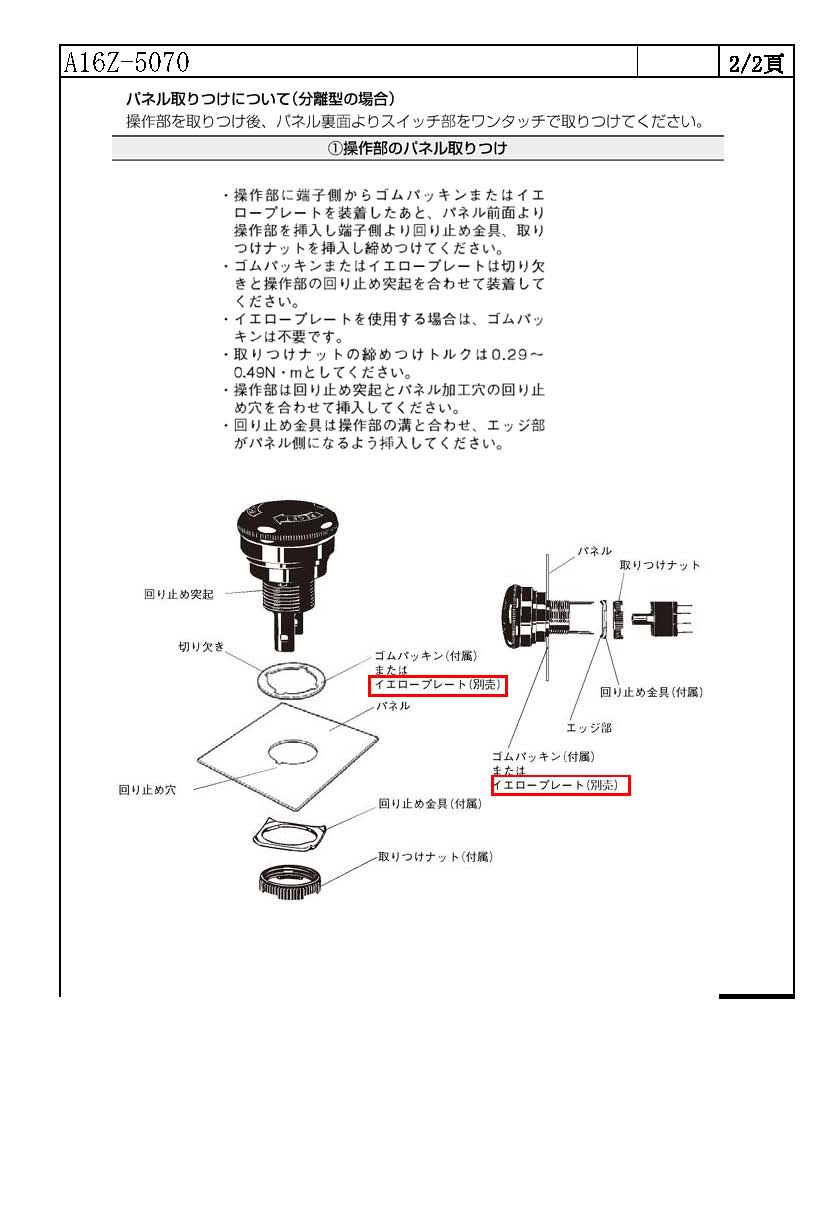 A16Z-5070

2/2頁

パネル取りつけについて(分離型の場合)

操作部を取りつけ後、パネル裏面よりスイッチ部をワンタッチで取りつけてください。

①操作部のパネル取りつけ

・操作部に端子側からゴムパッキンまたはイエロープレートを装着したあと、パネル前面より操作部を挿入し端子側より回り止め金具、取りつけナットを挿入し締めつけてください。
・ゴムパッキンまたはイエロープレートは切り欠きと操作部の回り止め突起を合わせて装着してください。
・イエロープレートを使用する場合は、ゴムパッキンは不要です。
・取りつけナットの締めつけトルクは0.29～0.49N・mとしてください。
・操作部は回り止め突起とパネル加工穴の回り止め穴を合わせて挿入してください。
・回り止め金具は操作部の溝と合わせ、エッジ部がパネル側になるよう挿入してください。

回り止め突起

切り欠き

ゴムパッキン(付属)
または
イエロープレート(別売)

パネル

回り止め穴

回り止め金具(付属)

取りつけナット(付属)

パネル

取りつけナット

回り止め金具(付属)

エッジ部

ゴムパッキン(付属)
または
イエロープレート(別売)