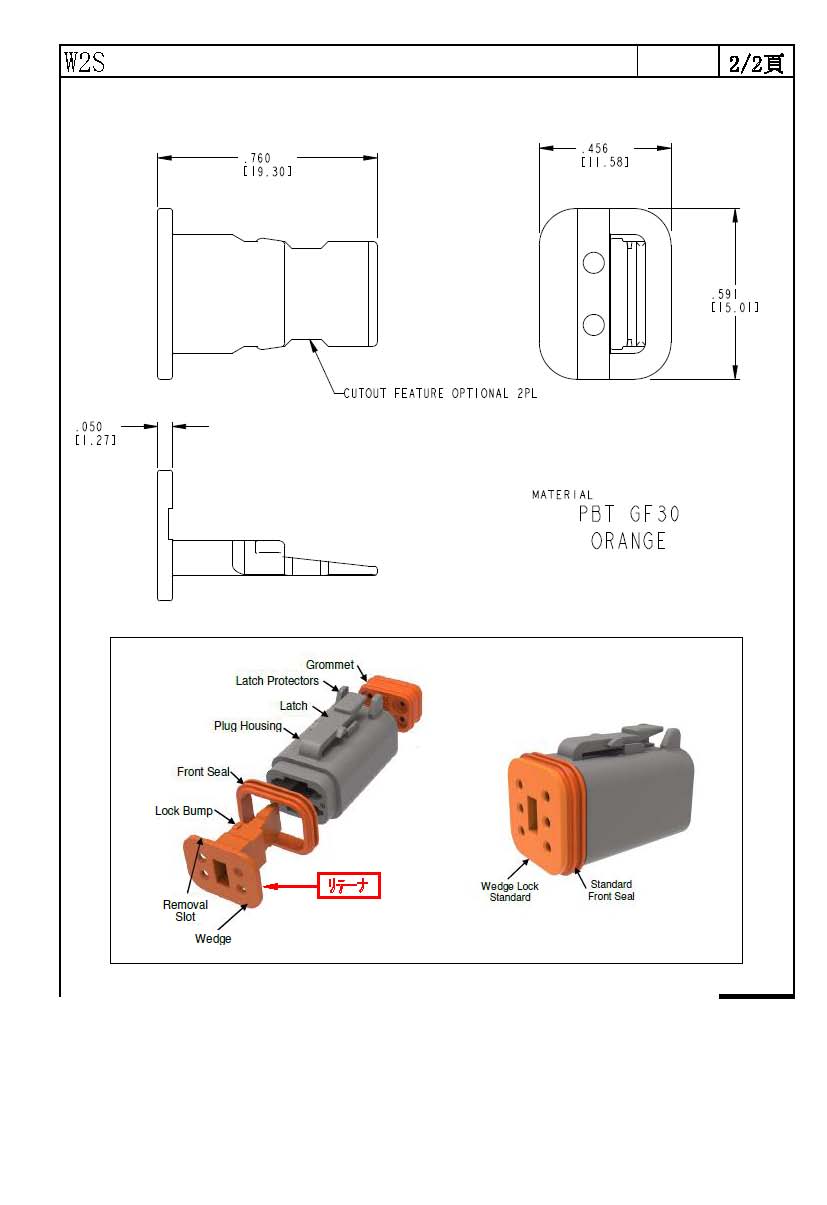 W2S

2/2頁

.760
[19.30]

.456
[11.58]

.591
[15.01]

CUTOUT FEATURE OPTIONAL 2PL

.050
[1.27]

MATERIAL
PBT GF30
ORANGE

Grommet
Latch Protectors
Latch
Plug Housing
Front Seal
Lock Bump
Removal Slot
Wedge
リテーナ
Wedge Lock Standard
Standard Front Seal