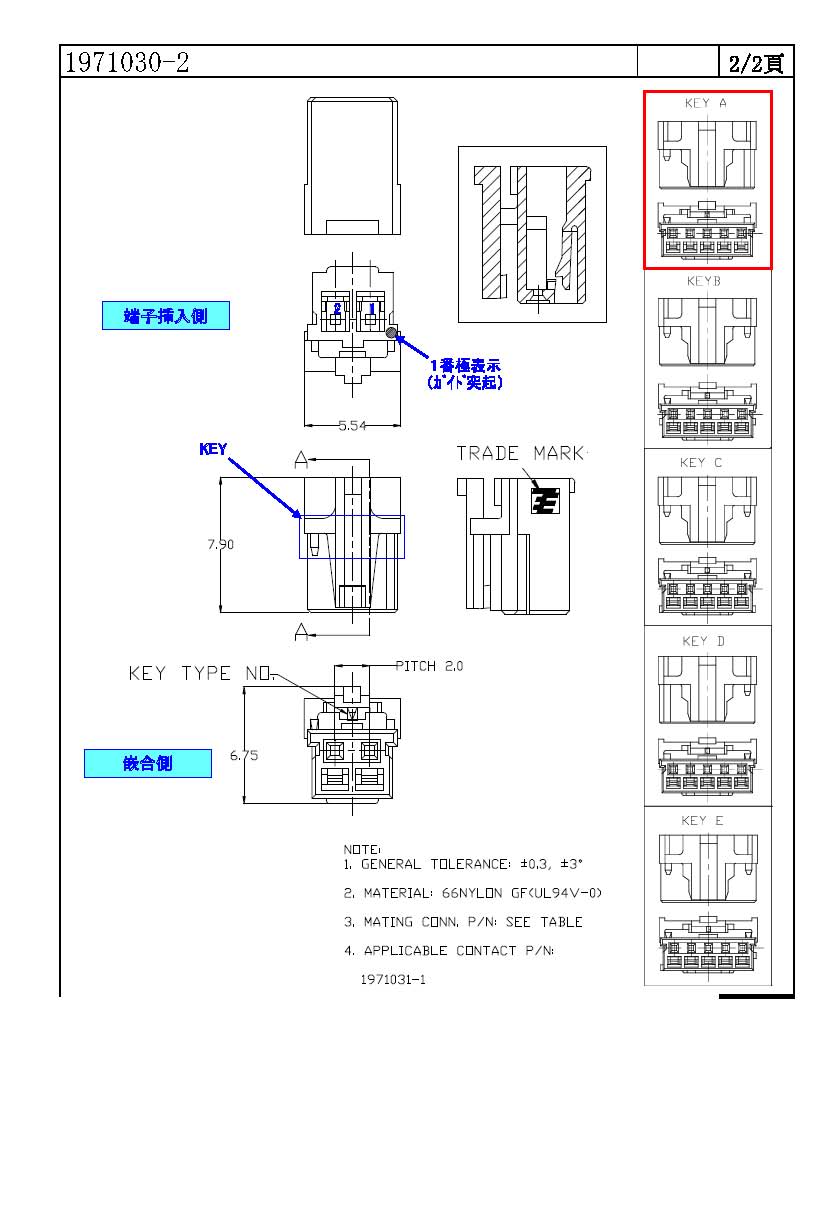 1971030-2

2/2頁

端子挿入側

2 1

1番極表示
(ガイド突起)

5.54

KEY

A

7.90

A

TRADE MARK

KEY TYPE NO.

PITCH 2.0

嵌合側

6.75

NOTE:
1. GENERAL TOLERANCE: ±0.3, ±3°
2. MATERIAL: 66NYLON GF(UL94V-0)
3. MATING CONN. P/N: SEE TABLE
4. APPLICABLE CONTACT P/N:
1971031-1

KEY A

KEYB

KEY C

KEY D

KEY E