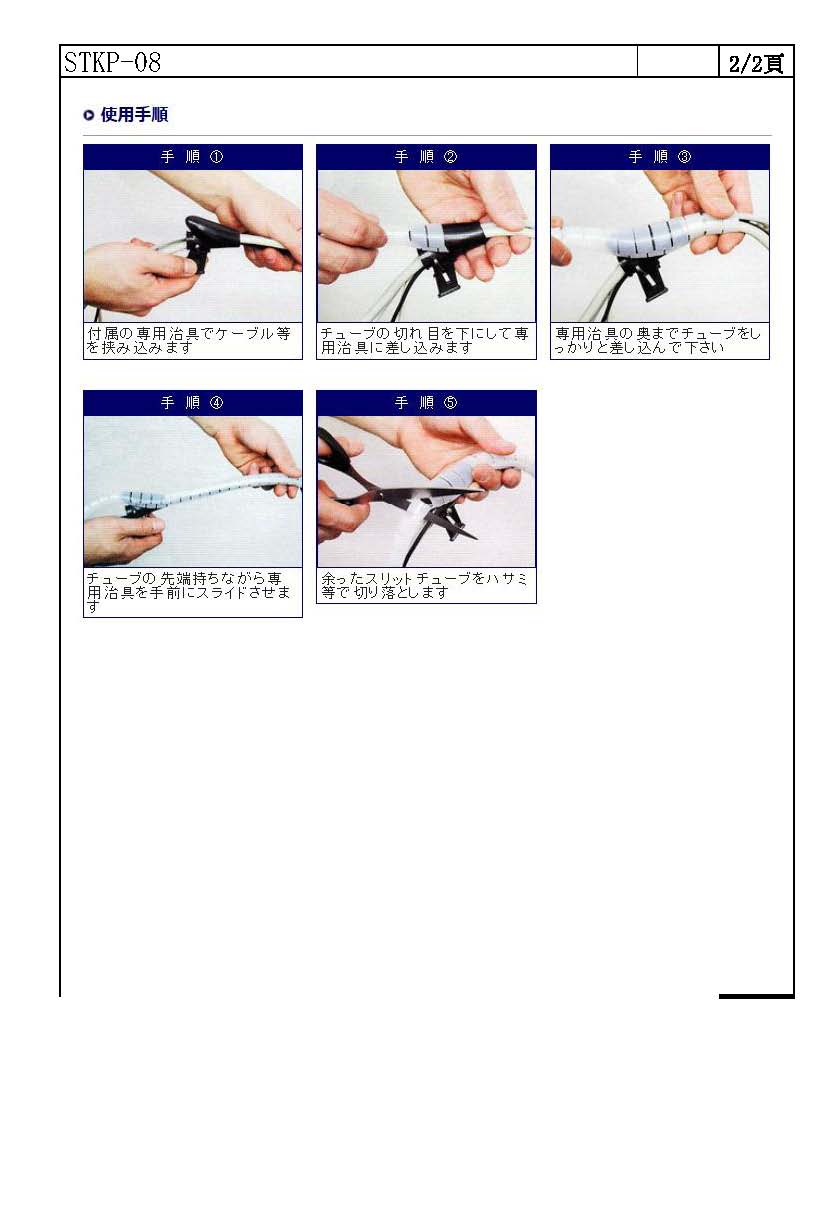 STKP-08

2/2頁

使用手順

手 順 ①

付属の専用治具でケーブル等を挟み込みます

手 順 ②

チューブの切れ目を下にして専用治具に差し込みます

手 順 ③

専用治具の奥までチューブをしっかりと差し込んで下さい

手 順 ④

チューブの先端持ちながら専用治具を手前にスライドさせます

手 順 ⑤

余ったスリットチューブをハサミ等で切り落とします