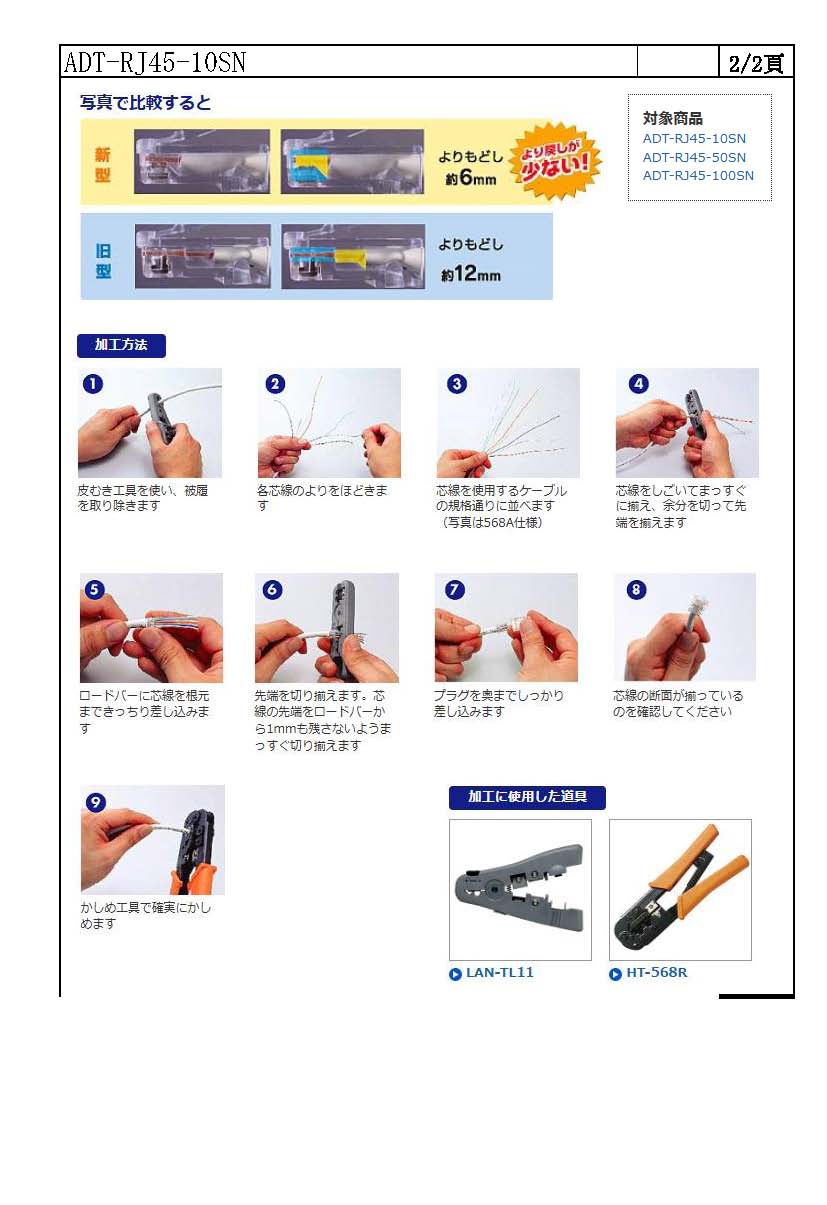 ADT-RJ45-10SN

2/2頁

写真で比較すると

新型

よりもどし 約6mm

より戻しが少ない!

旧型

よりもどし 約12mm

対象商品
ADT-RJ45-10SN
ADT-RJ45-50SN
ADT-RJ45-100SN

加工方法

1 皮むき工具を使い、被履を取り除きます

2 各芯線のよりをほどきます

3 芯線を使用するケーブルの規格通りに並べます（写真は568A仕様）

4 芯線をしごいてまっすぐに揃え、余分を切って先端を揃えます

5 ロードバーに芯線を根元まできっちり差し込みます

6 先端を切り揃えます。芯線の先端をロードバーから1mmも残さないようまっすぐ切り揃えます

7 プラグを奥までしっかり差し込みます

8 芯線の断面が揃っているのを確認してください

9 かしめ工具で確実にかしめます

加工に使用した道具

LAN-TL11

HT-568R